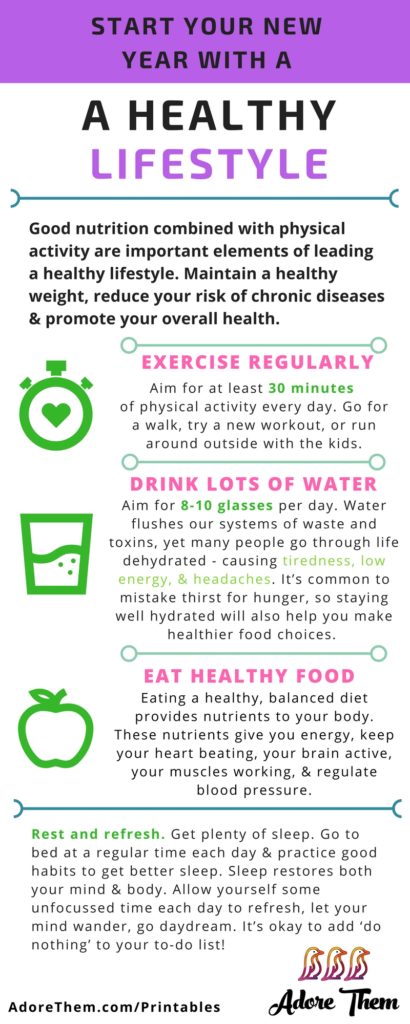 START YOUR NEW YEAR WITH A

A HEALTHY LIFESTYLE

Good nutrition combined with physical activity are important elements of leading a healthy lifestyle. Maintain a healthy weight, reduce your risk of chronic diseases & promote your overall health.

EXERCISE REGULARLY

Aim for at least 30 minutes of physical activity every day. Go for a walk, try a new workout, or run around outside with the kids.

DRINK LOTS OF WATER

Aim for 8-10 glasses per day. Water flushes our systems of waste and toxins, yet many people go through life dehydrated - causing tiredness, low energy, & headaches. It's common to mistake thirst for hunger, so staying well hydrated will also help you make healthier food choices.

EAT HEALTHY FOOD

Eating a healthy, balanced diet provides nutrients to your body. These nutrients give you energy, keep your heart beating, your brain active, your muscles working, & regulate blood pressure.

Rest and refresh. Get plenty of sleep. Go to bed at a regular time each day & practice good habits to get better sleep. Sleep restores both your mind & body. Allow yourself some unfocussed time each day to refresh, let your mind wander, go daydream. It's okay to add 'do nothing' to your to-do list!

AdoreThem.com/Printables

Adore Them