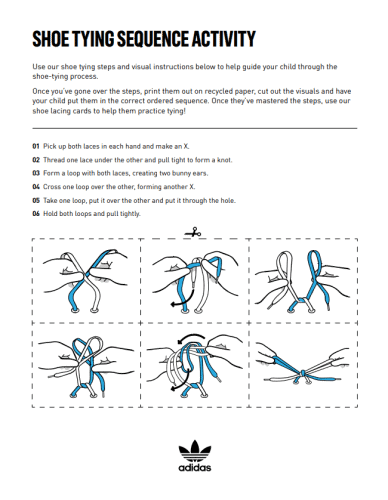 SHOE TYING SEQUENCE ACTIVITY

Use our shoe tying steps and visual instructions below to help guide your child through the shoe-tying process.

Once you've gone over the steps, print them out on recycled paper, cut out the visuals and have your child put them in the correct ordered sequence. Once they've mastered the steps, use our shoe lacing cards to help them practice tying!

01 Pick up both laces in each hand and make an X.

02 Thread one lace under the other and pull tight to form a knot.

03 Form a loop with both laces, creating two bunny ears.

04 Cross one loop over the other, forming another X.

05 Take one loop, put it over the other and put it through the hole.

06 Hold both loops and pull tightly.

adidas