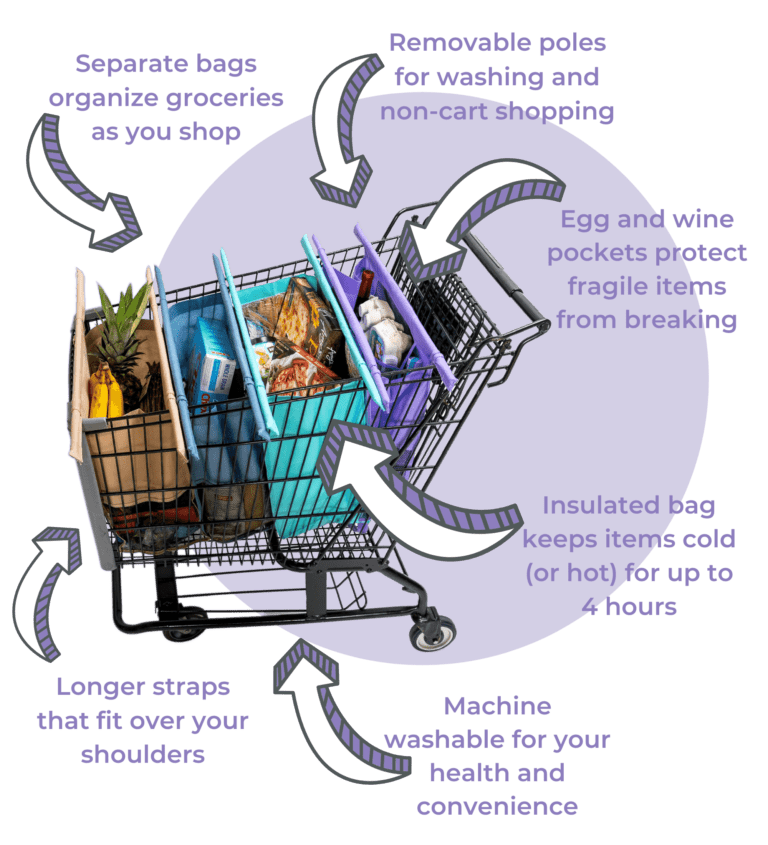 Separate bags organize groceries as you shop

Removable poles for washing and non-cart shopping

Egg and wine pockets protect fragile items from breaking

Insulated bag keeps items cold (or hot) for up to 4 hours

Longer straps that fit over your shoulders

Machine washable for your health and convenience